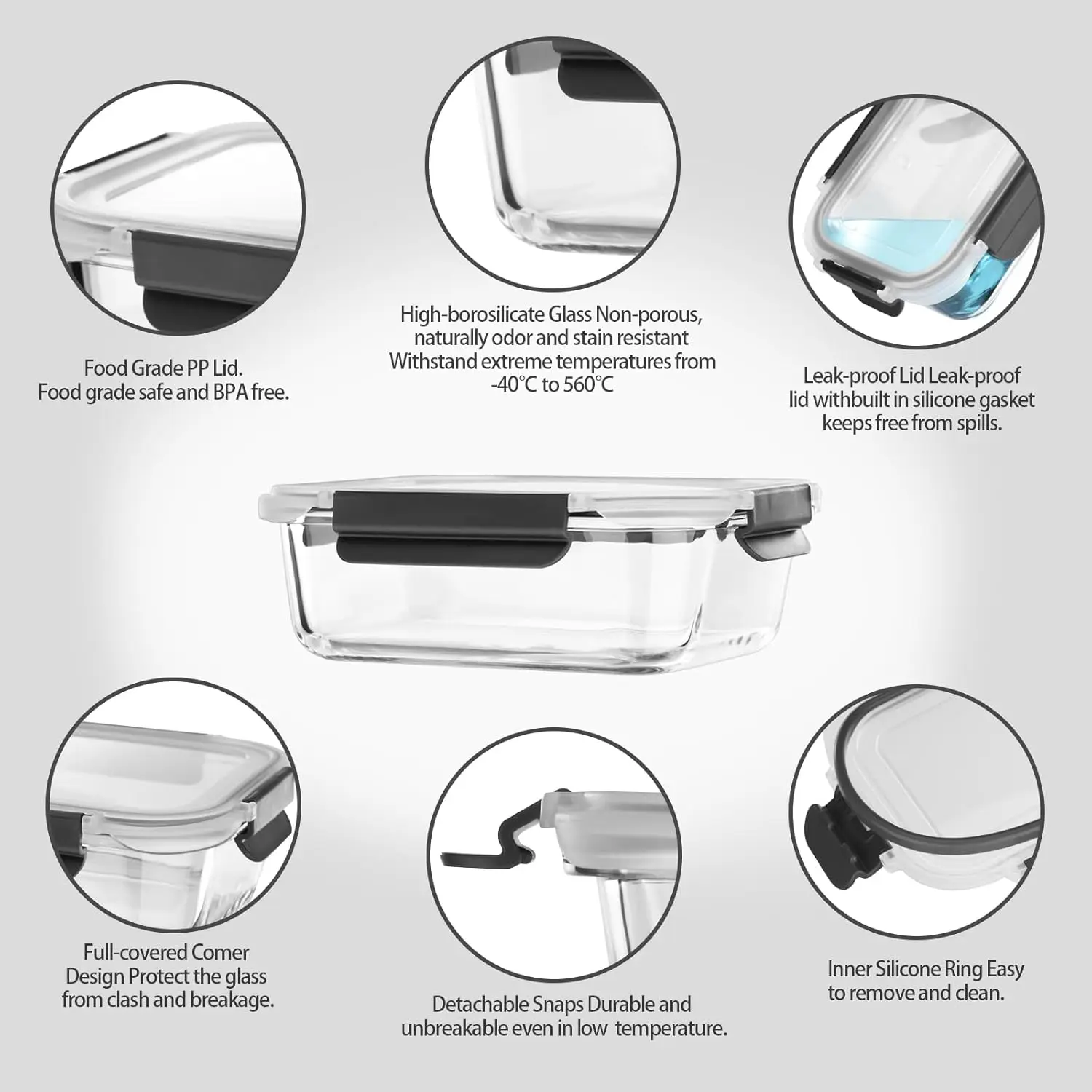 Food Grade PP Lid.
Food grade safe and BPA free.

High-borosilicate Glass Non-porous, naturally odor and stain resistant Withstand extreme temperatures from -40℃ to 560℃

Leak-proof Lid Leak-proof lid withbuilt in silicone gasket keeps free from spills.

Full-covered Comer Design Protect the glass from clash and breakage.

Detachable Snaps Durable and unbreakable even in low temperature.

Inner Silicone Ring Easy to remove and clean.